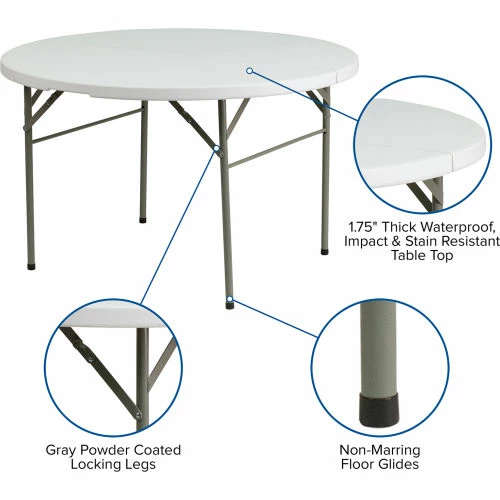 1.75" Thick Waterproof, Impact & Stain Resistant Table Top

Gray Powder Coated Locking Legs

Non-Marring Floor Glides